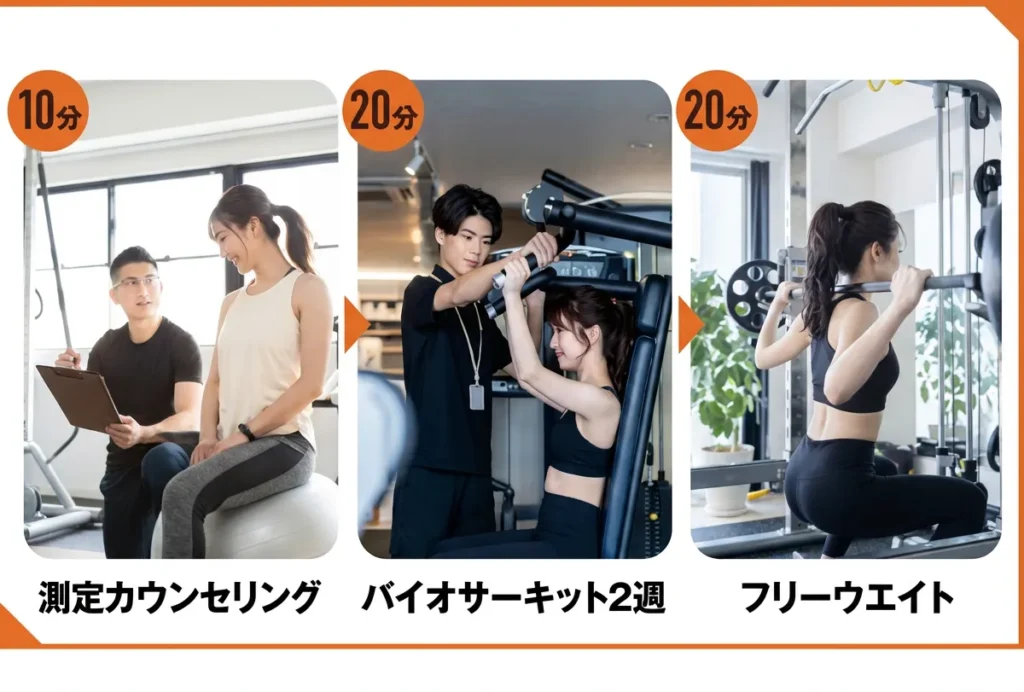 10分

測定カウンセリング

20分

バイオサーキット2週

20分

フリーウエイト